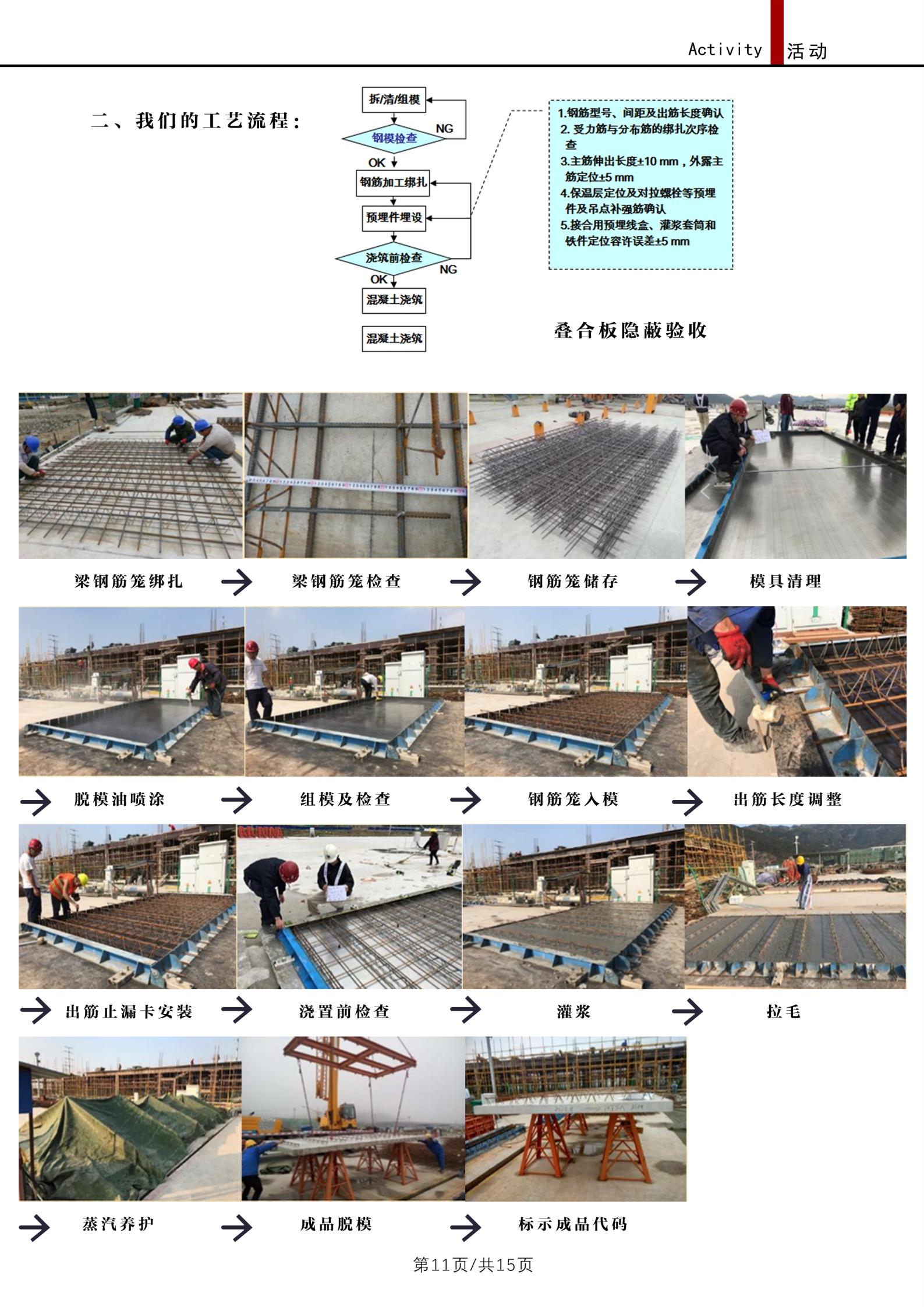 Activity 活动

二、我们的工艺流程：

拆/清/组模
钢模检查
NG
OK
钢筋加工绑扎
预埋件埋设
浇筑前检查
NG
OK
混凝土浇筑
混凝土浇筑

1.钢筋型号、间距及出筋长度确认
2. 受力筋与分布筋的绑扎次序检查
3.主筋伸出长度±10 mm，外露主筋定位±5 mm
4.保温层定位及对拉螺栓等预埋件及吊点补强筋确认
5.接合用预埋线盒、灌浆套筒和铁件定位容许误差±5 mm

叠合板隐蔽验收

梁钢筋笼绑扎 梁钢筋笼检查 钢筋笼储存 模具清理

脱模油喷涂 组模及检查 钢筋笼入模 出筋长度调整

出筋止漏卡安装 浇置前检查 灌浆 拉毛

蒸汽养护 成品脱模 标示成品代码

第11页/共15页