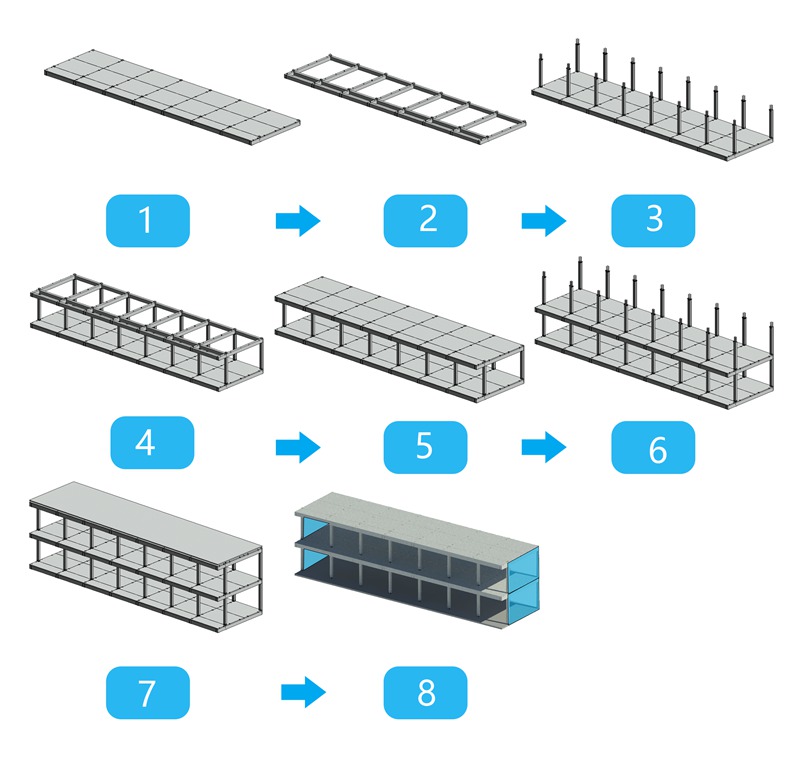 1
2
3
4
5
6
7
8